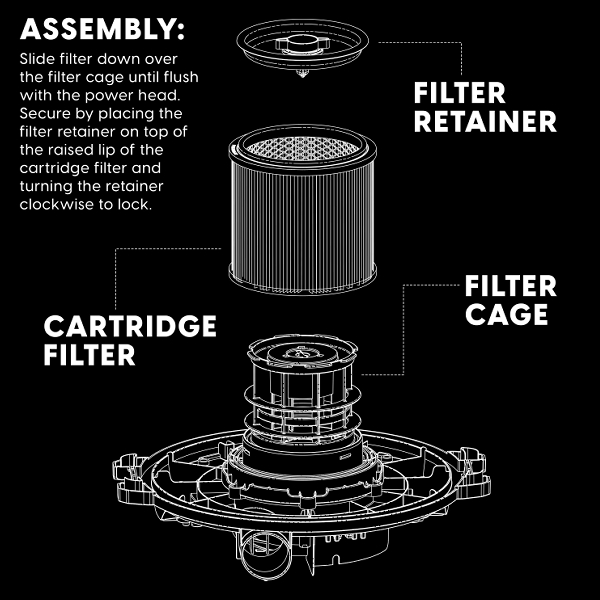 ASSEMBLY:
Slide filter down over the filter cage until flush with the power head. Secure by placing the filter retainer on top of the raised lip of the cartridge filter and turning the retainer clockwise to lock.

FILTER RETAINER

FILTER CAGE

CARTRIDGE FILTER